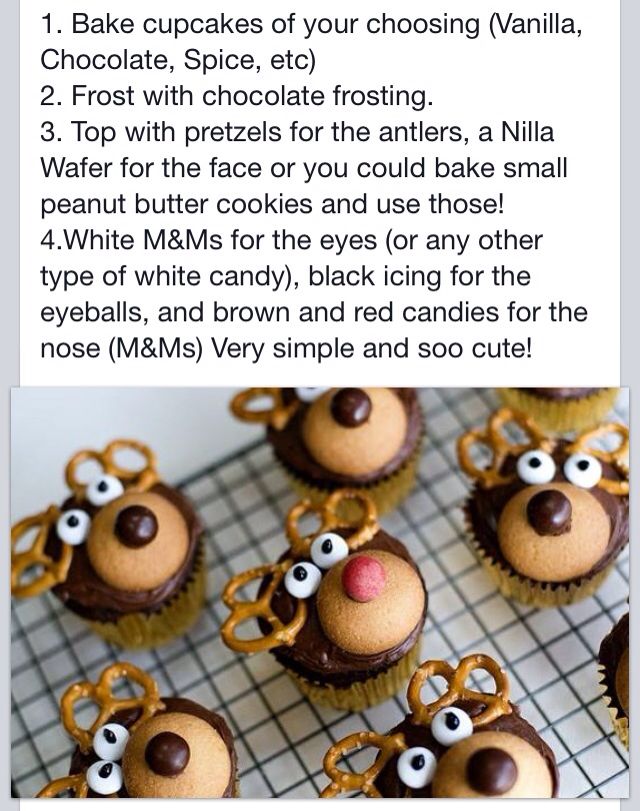 1. Bake cupcakes of your choosing (Vanilla, Chocolate, Spice, etc)
2. Frost with chocolate frosting.
3. Top with pretzels for the antlers, a Nilla Wafer for the face or you could bake small peanut butter cookies and use those!
4.White M&Ms for the eyes (or any other type of white candy), black icing for the eyeballs, and brown and red candies for the nose (M&Ms) Very simple and soo cute!