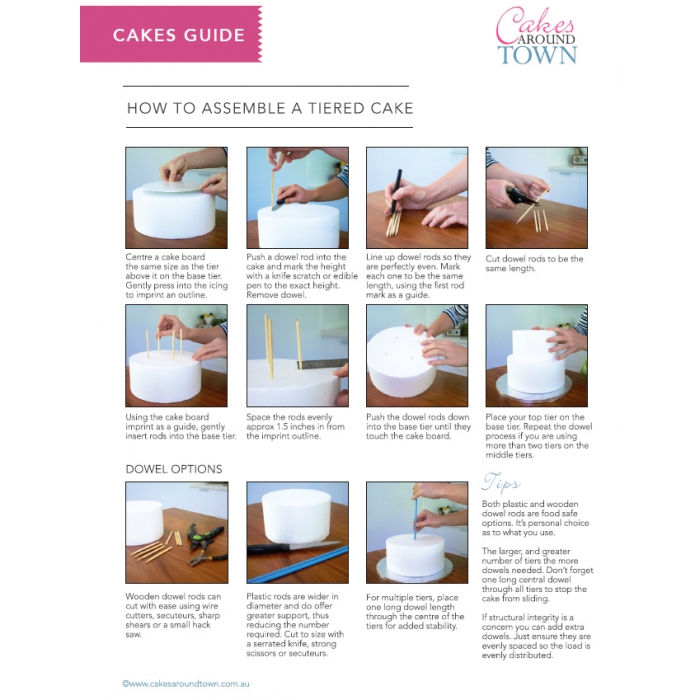 CAKES GUIDE

Cakes AROUND TOWN

HOW TO ASSEMBLE A TIERED CAKE

Centre a cake board the same size as the tier above it on the base tier. Gently press into the icing to imprint an outline.

Push a dowel rod into the cake and mark the height with a knife scratch or edible pen to the exact height. Remove dowel.

Line up dowel rods so they are perfectly even. Mark each one to be the same length, using the first rod mark as a guide.

Cut dowel rods to be the same length.

Using the cake board imprint as a guide, gently insert rods into the base tier.

Space the rods evenly approx 1.5 inches in from the imprint outline.

Push the dowel rods down into the base tier until they touch the cake board.

Place your top tier on the base tier. Repeat the dowel process if you are using more than two tiers on the middle tiers.

DOWEL OPTIONS

Wooden dowel rods can cut with ease using wire cutters, secuteurs, sharp shears or a small hack saw.

Plastic rods are wider in diameter and do offer greater support, thus reducing the number required. Cut to size with a serrated knife, strong scissors or secuteurs.

For multiple tiers, place one long dowel length through the centre of the tiers for added stability.

Tips

Both plastic and wooden dowel rods are food safe options. It's personal choice as to what you use.

The larger, and greater number of tiers the more dowels needed. Don't forget one long central dowel through all tiers to stop the cake from sliding.

If structural integrity is a concern you can add extra dowels. Just ensure they are evenly spaced so the load is evenly distributed.

©www.cakesaroundtown.com.au