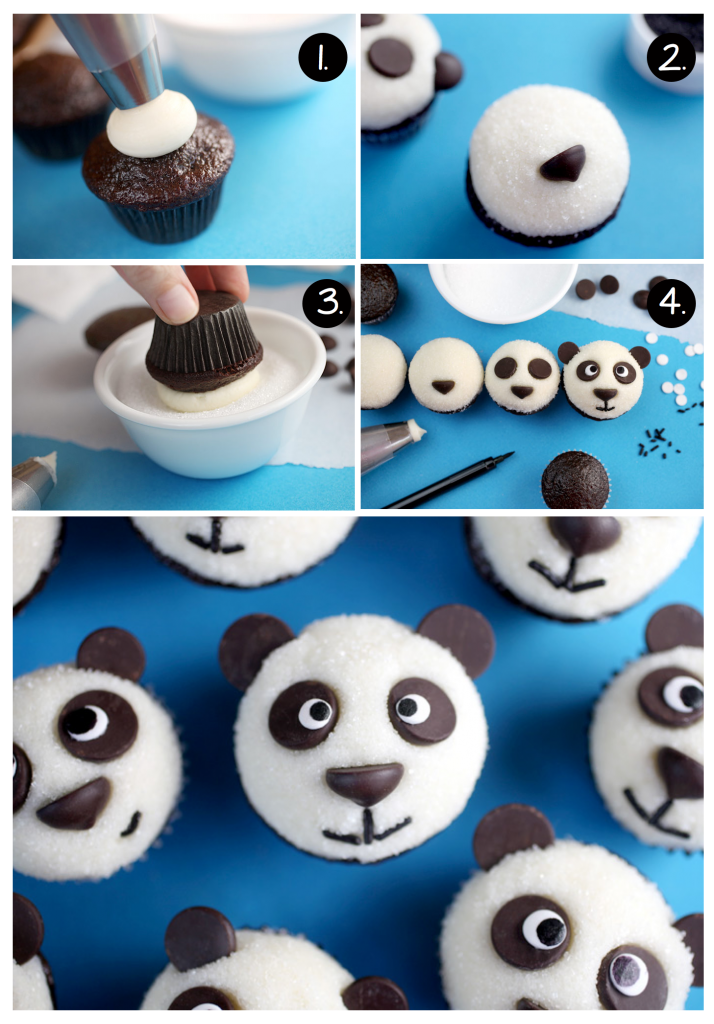 1.

2.

3.

4.