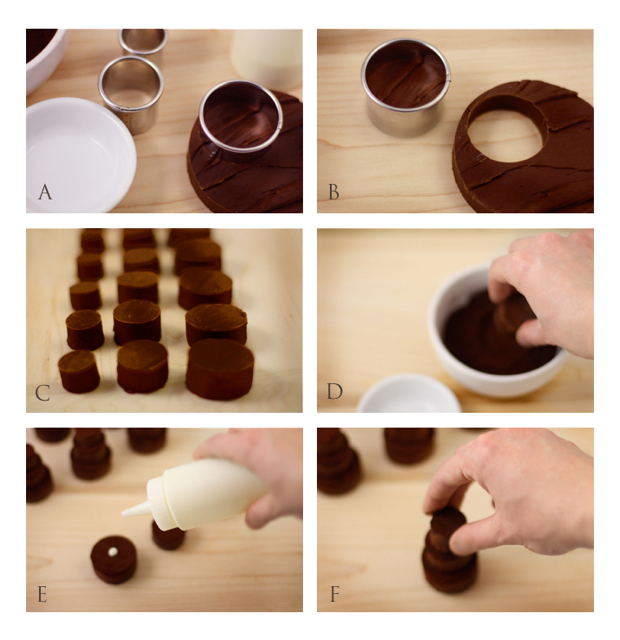 A

B

C

D

E

F