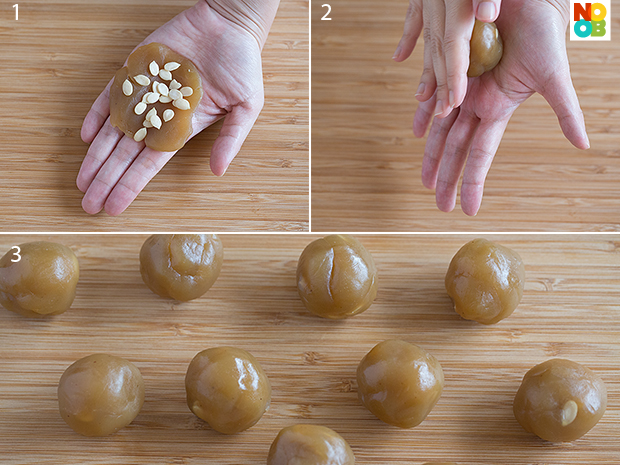 1

2

NOOB

3