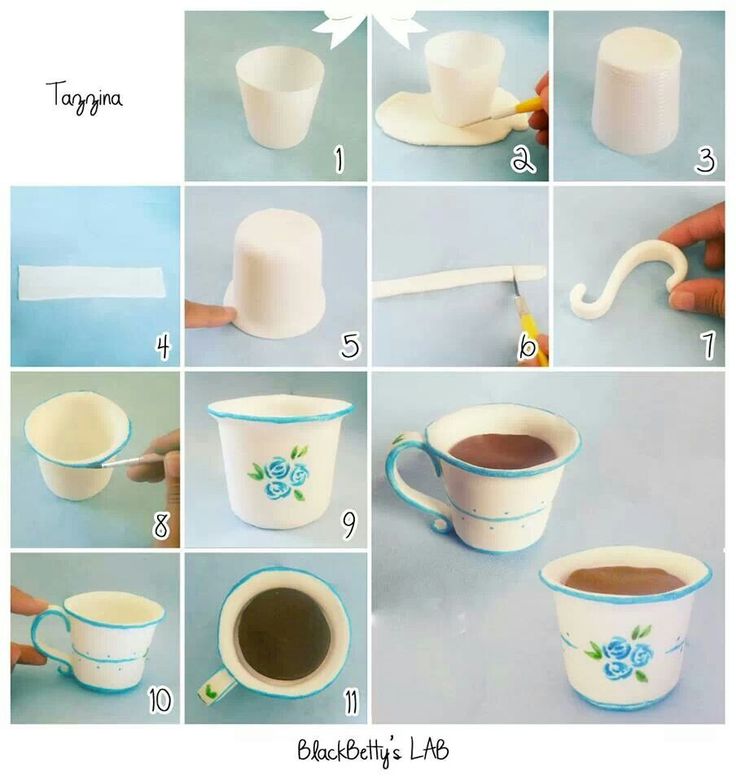 Tazzina

1

2

3

4

5

6

7

8

9

10

11

BlackBetty's LAB