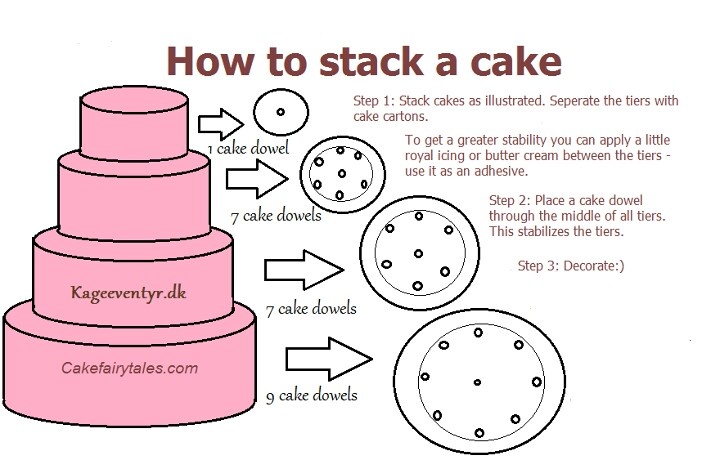 How to stack a cake

Step 1: Stack cakes as illustrated. Seperate the tiers with cake cartons.

To get a greater stability you can apply a little royal icing or butter cream between the tiers - use it as an adhesive.

Step 2: Place a cake dowel through the middle of all tiers. This stabilizes the tiers.

Step 3: Decorate:)

1 cake dowel

7 cake dowels

7 cake dowels

9 cake dowels

Kageeventyr.dk

Cakefairytales.com