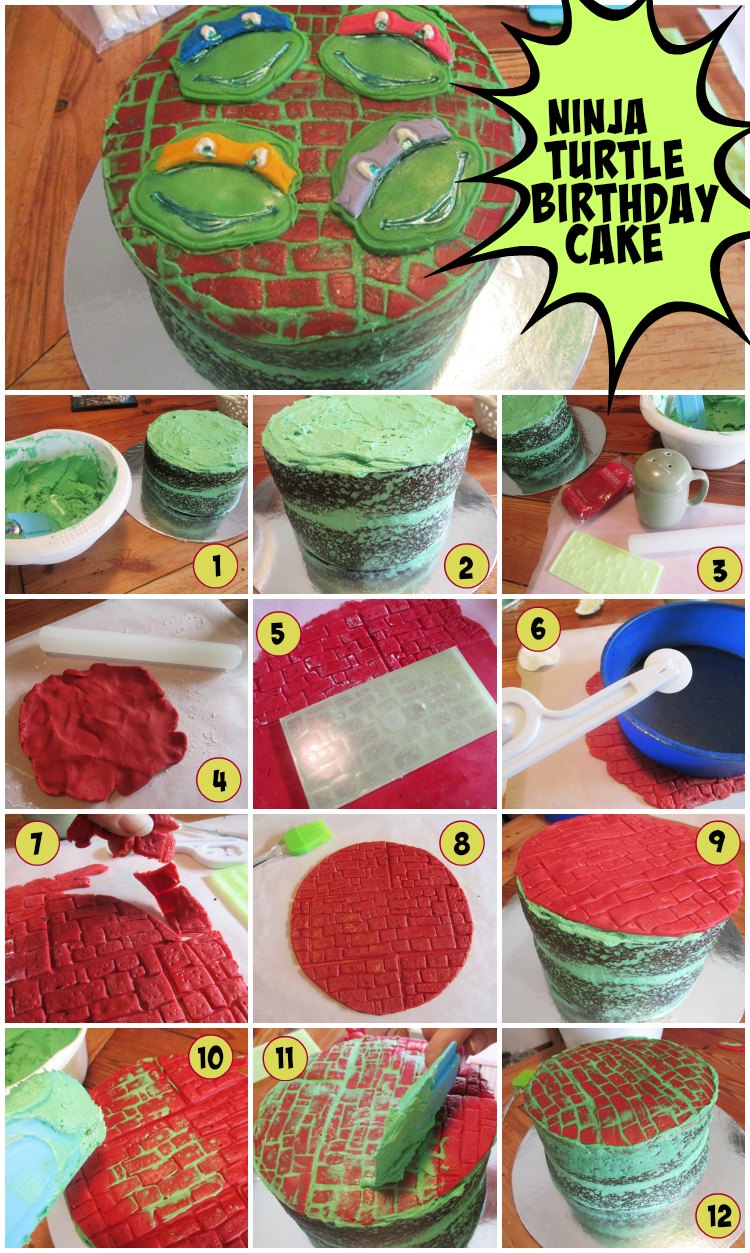 NINJA TURTLE BIRTHDAY CAKE

1

2

3

4

5

6

7

8

9

10

11

12