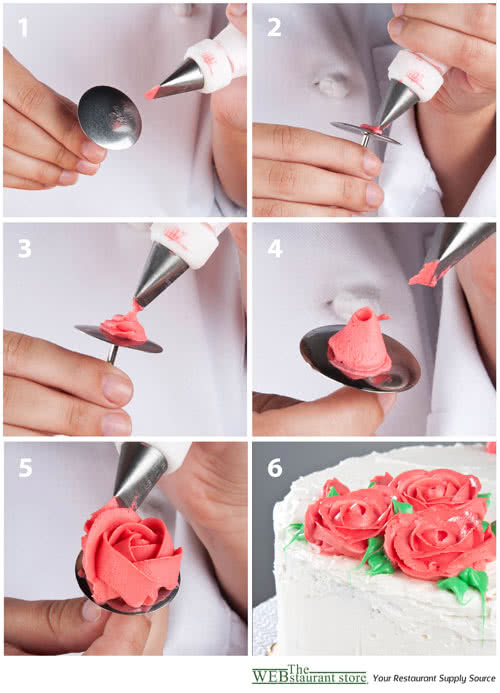 1

2

3

4

5

6

The WEBstaurant store Your Restaurant Supply Source