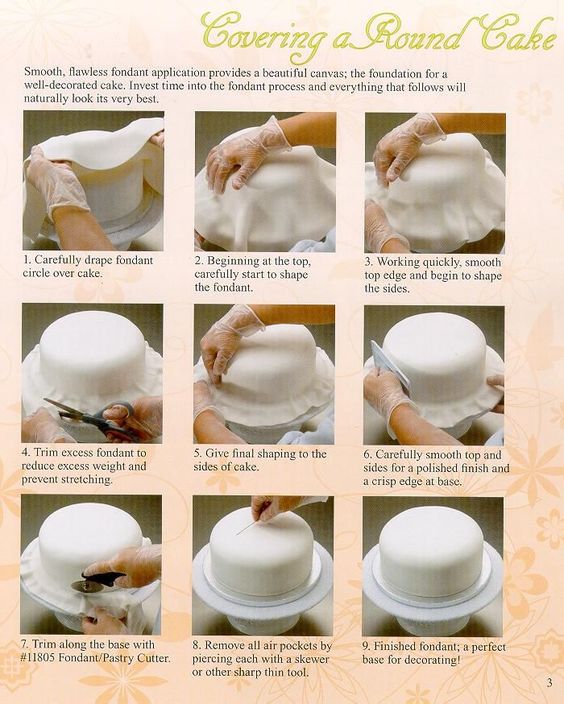 Covering a Round Cake

Smooth, flawless fondant application provides a beautiful canvas; the foundation for a well-decorated cake. Invest time into the fondant process and everything that follows will naturally look its very best.

1. Carefully drape fondant circle over cake.

2. Beginning at the top, carefully start to shape the fondant.

3. Working quickly, smooth top edge and begin to shape the sides.

4. Trim excess fondant to reduce excess weight and prevent stretching.

5. Give final shaping to the sides of cake.

6. Carefully smooth top and sides for a polished finish and a crisp edge at base.

7. Trim along the base with #11805 Fondant/Pastry Cutter.

8. Remove all air pockets by piercing each with a skewer or other sharp thin tool.

9. Finished fondant; a perfect base for decorating!

3