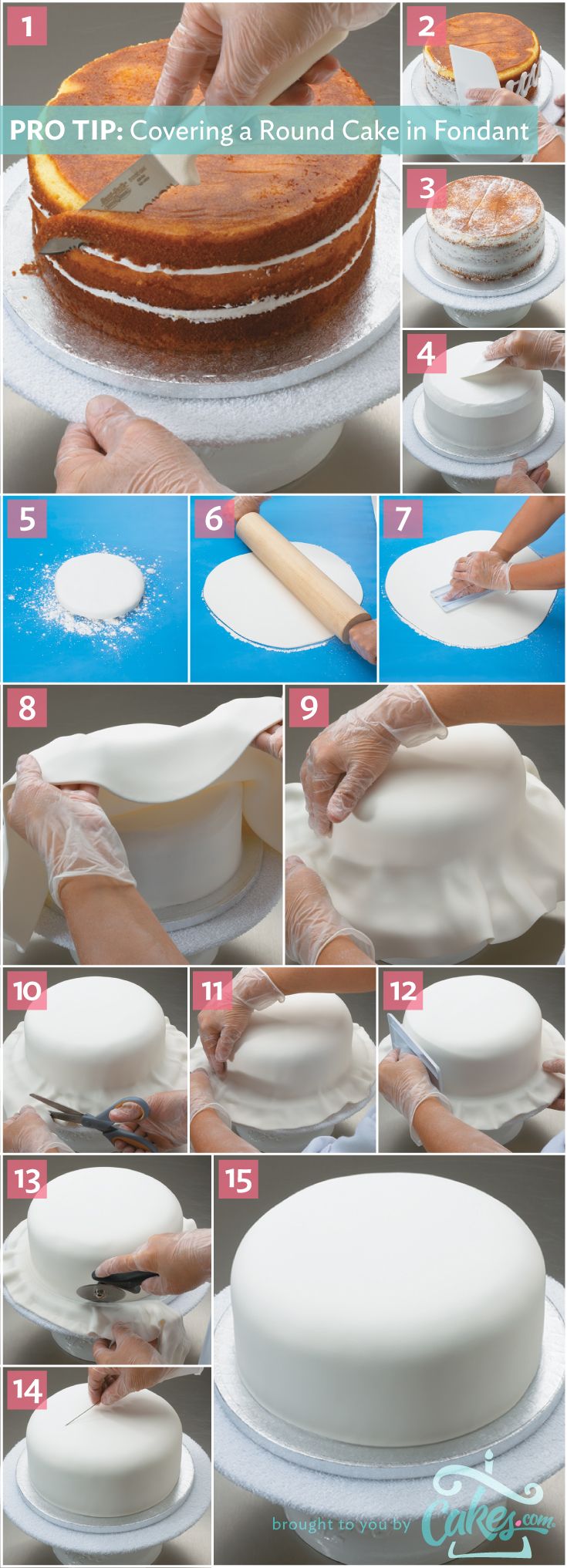 1

2

PRO TIP: Covering a Round Cake in Fondant

3

4

5

6

7

8

9

10

11

12

13

15

14

brought to you by Cakes.com