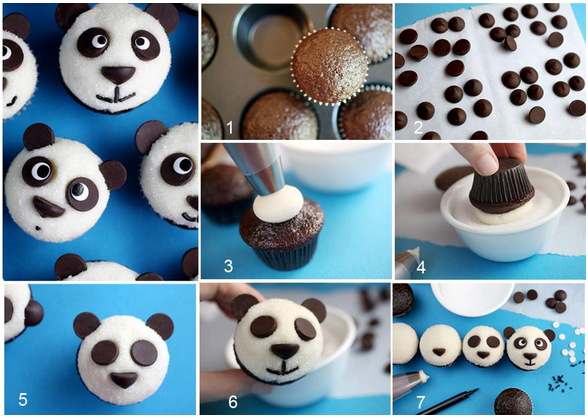 1
2
3
4
5
6
7