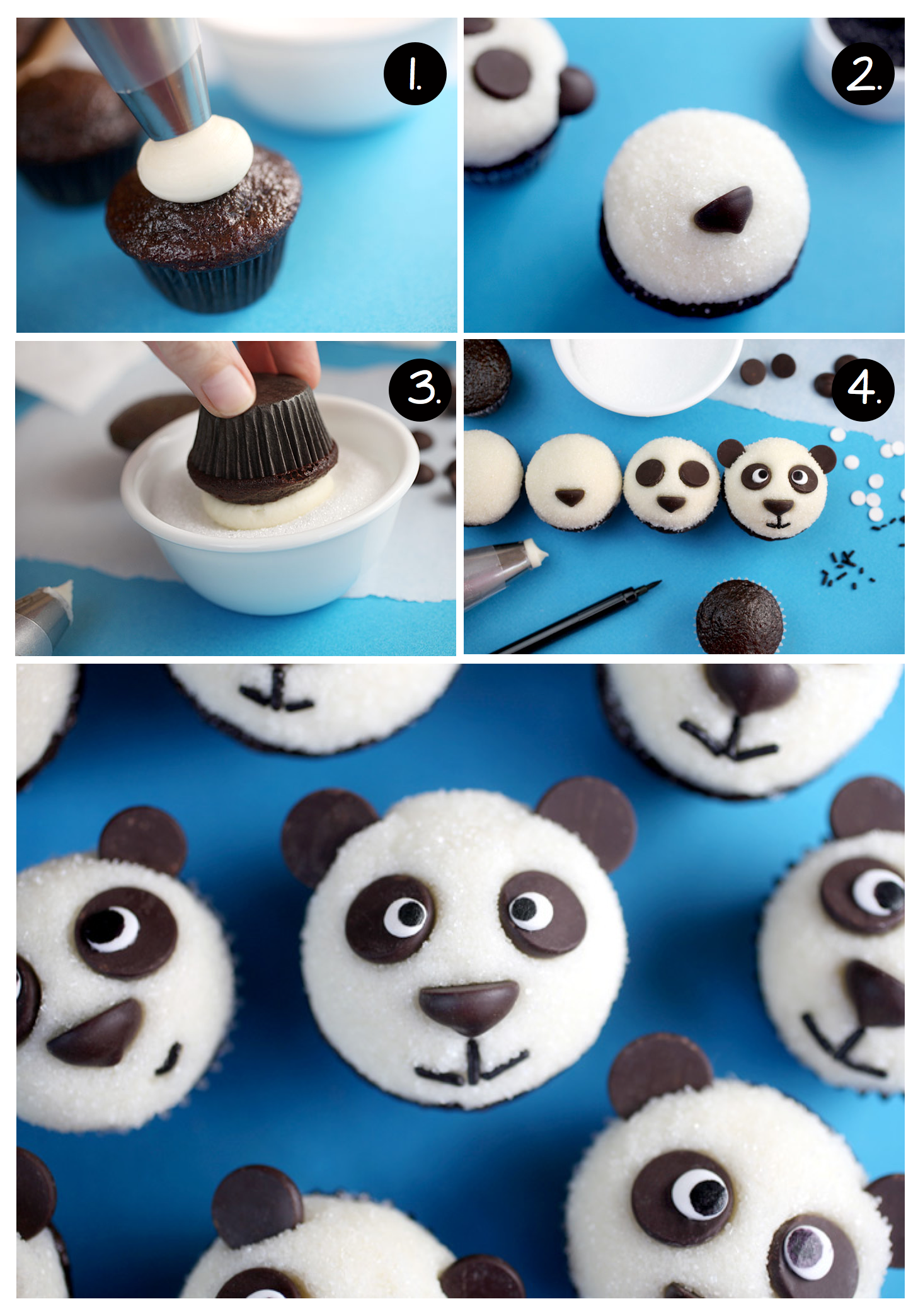 1.

2.

3.

4.